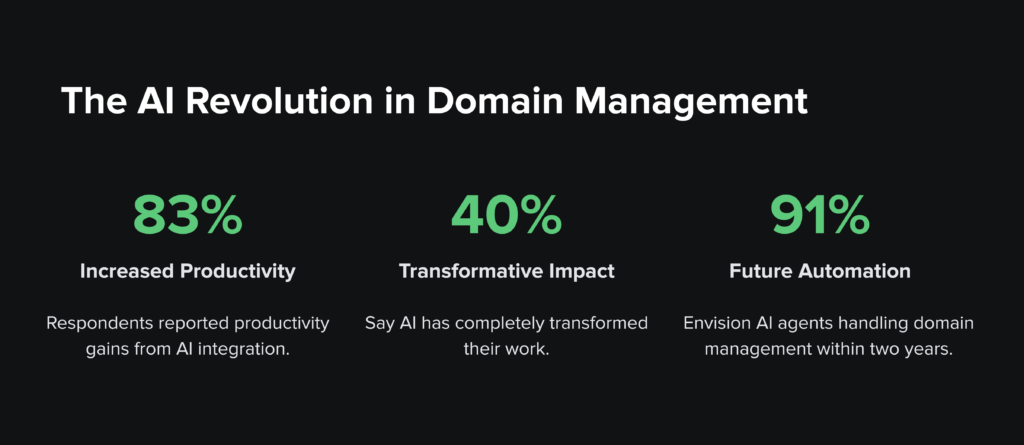 The AI Revolution in Domain Management

83%

Increased Productivity

Respondents reported productivity gains from AI integration.

40%

Transformative Impact

Say AI has completely transformed their work.

91%

Future Automation

Envision AI agents handling domain management within two years.